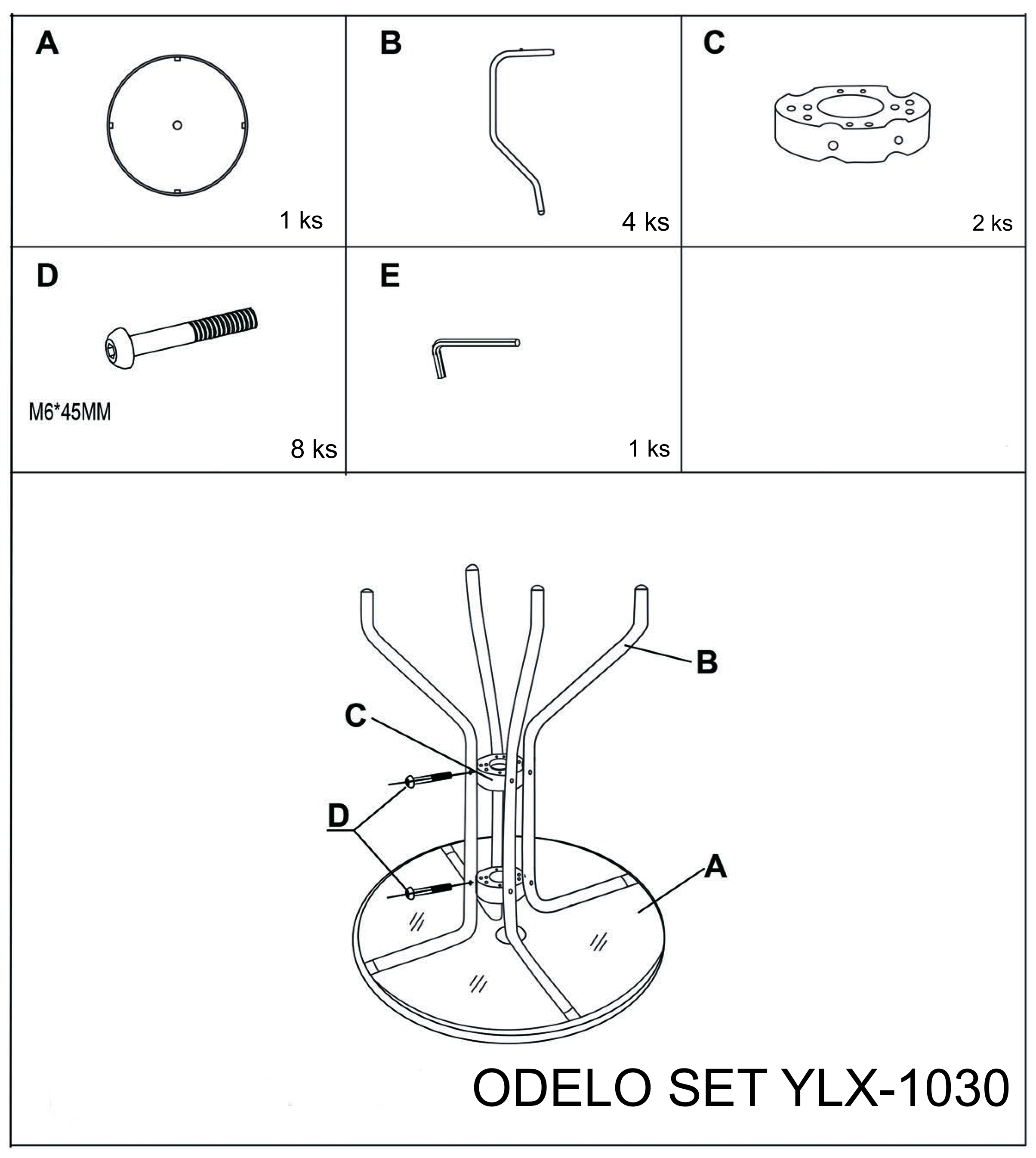 A

1 ks

B

4 ks

C

2 ks

D

M6*45MM

8 ks

E

1 ks

B

C

D

A

ODELO SET YLX-1030